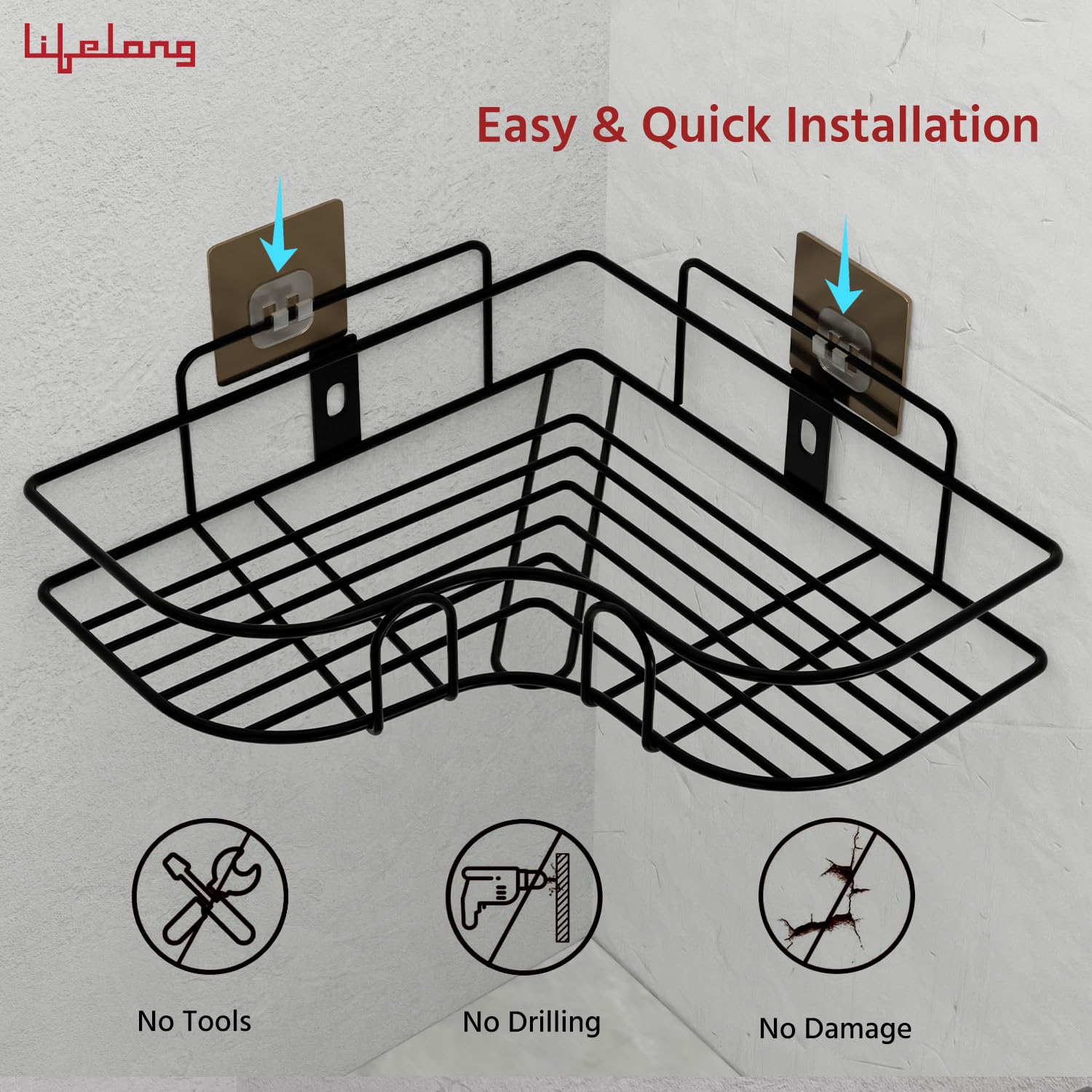 Lifelong

Easy & Quick Installation

No Tools

No Drilling

No Damage