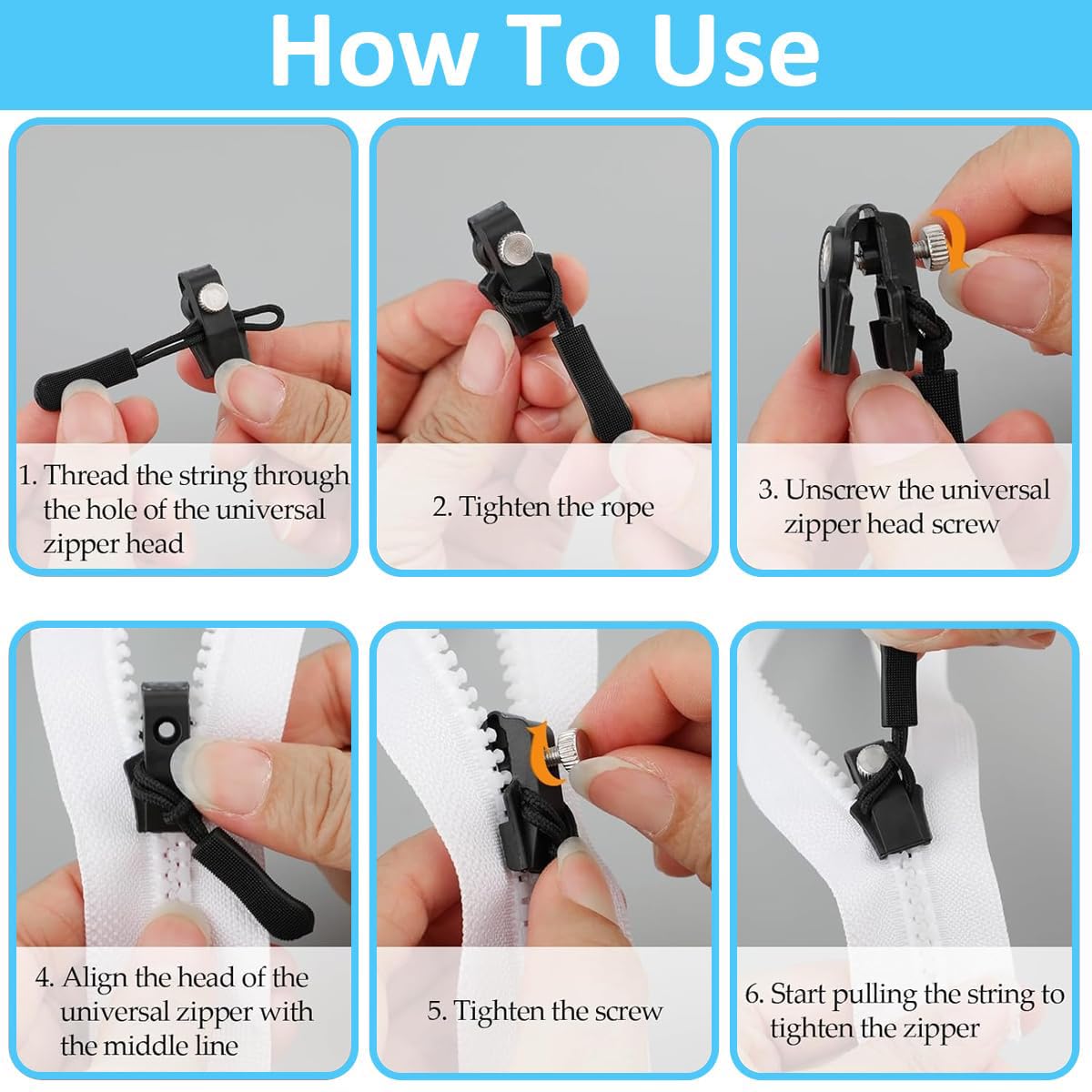 How To Use

1. Thread the string through the hole of the universal zipper head

2. Tighten the rope

3. Unscrew the universal zipper head screw

4. Align the head of the universal zipper with the middle line

5. Tighten the screw

6. Start pulling the string to tighten the zipper