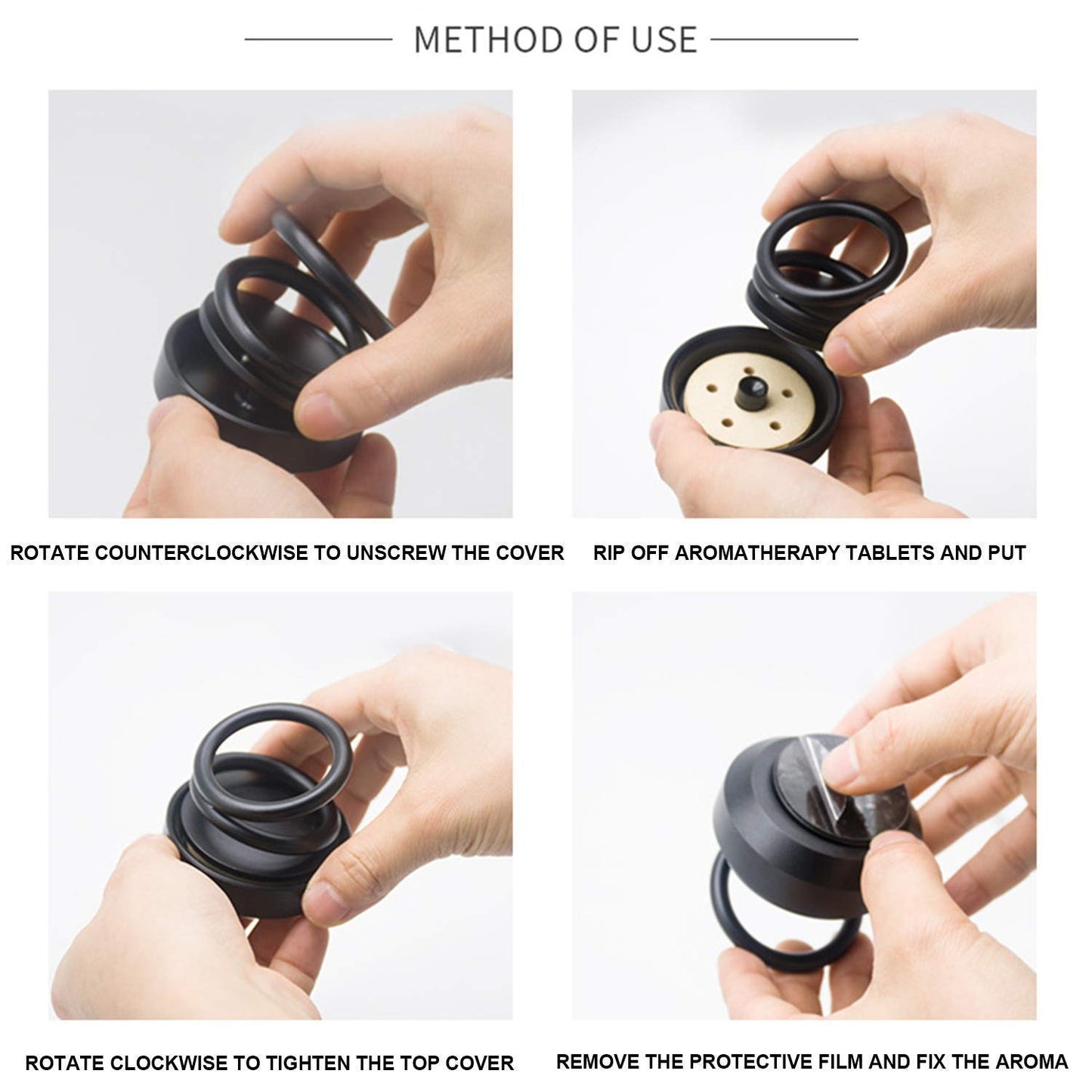 METHOD OF USE

ROTATE COUNTERCLOCKWISE TO UNSCREW THE COVER

RIP OFF AROMATHERAPY TABLETS AND PUT

ROTATE CLOCKWISE TO TIGHTEN THE TOP COVER

REMOVE THE PROTECTIVE FILM AND FIX THE AROMA