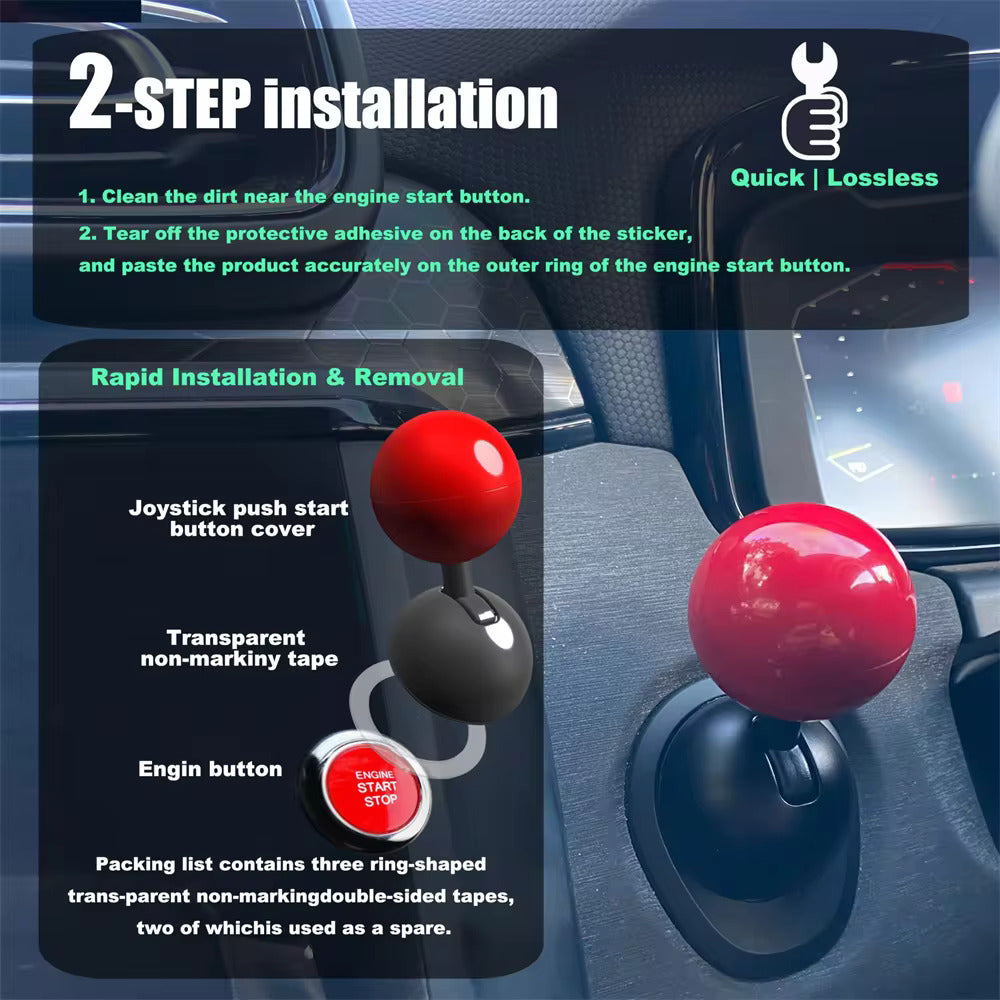 2-STEP installation

Quick | Lossless

1. Clean the dirt near the engine start button.

2. Tear off the protective adhesive on the back of the sticker, and paste the product accurately on the outer ring of the engine start button.

Rapid Installation & Removal

Joystick push start button cover

Transparent non-markiny tape

Engin button

ENGINE START STOP

Packing list contains three ring-shaped trans-parent non-markingdouble-sided tapes, two of whichis used as a spare.