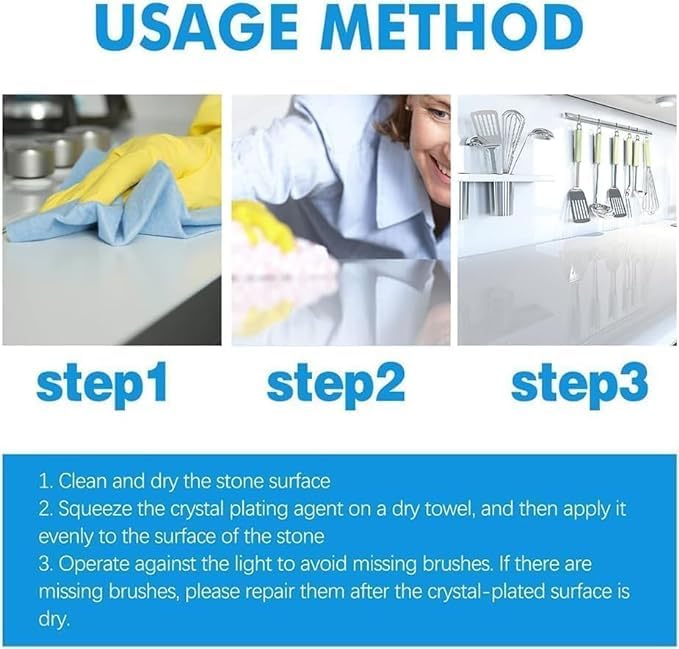 USAGE METHOD

step1

step2

step3

1. Clean and dry the stone surface
2. Squeeze the crystal plating agent on a dry towel, and then apply it evenly to the surface of the stone
3. Operate against the light to avoid missing brushes. If there are missing brushes, please repair them after the crystal-plated surface is dry.