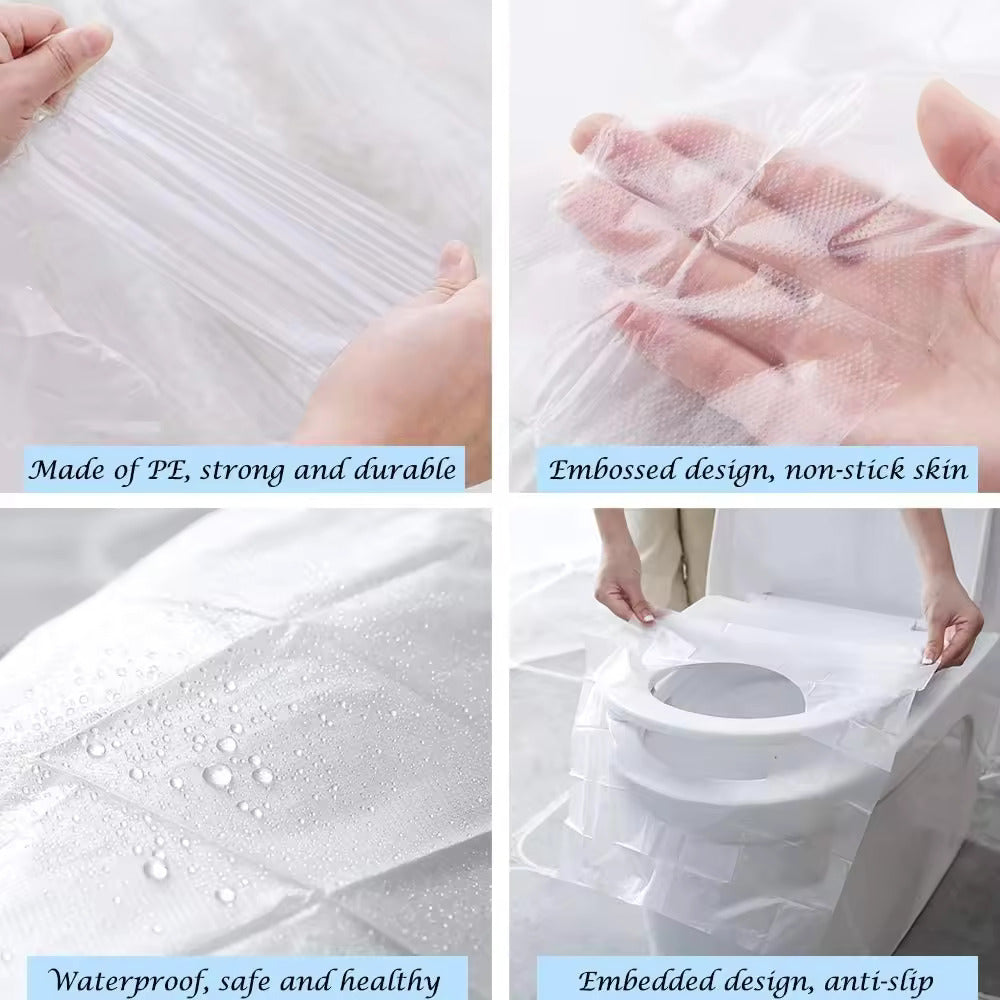 Made of PE, strong and durable

Embossed design, non-stick skin

Waterproof, safe and healthy

Embedded design, anti-slip